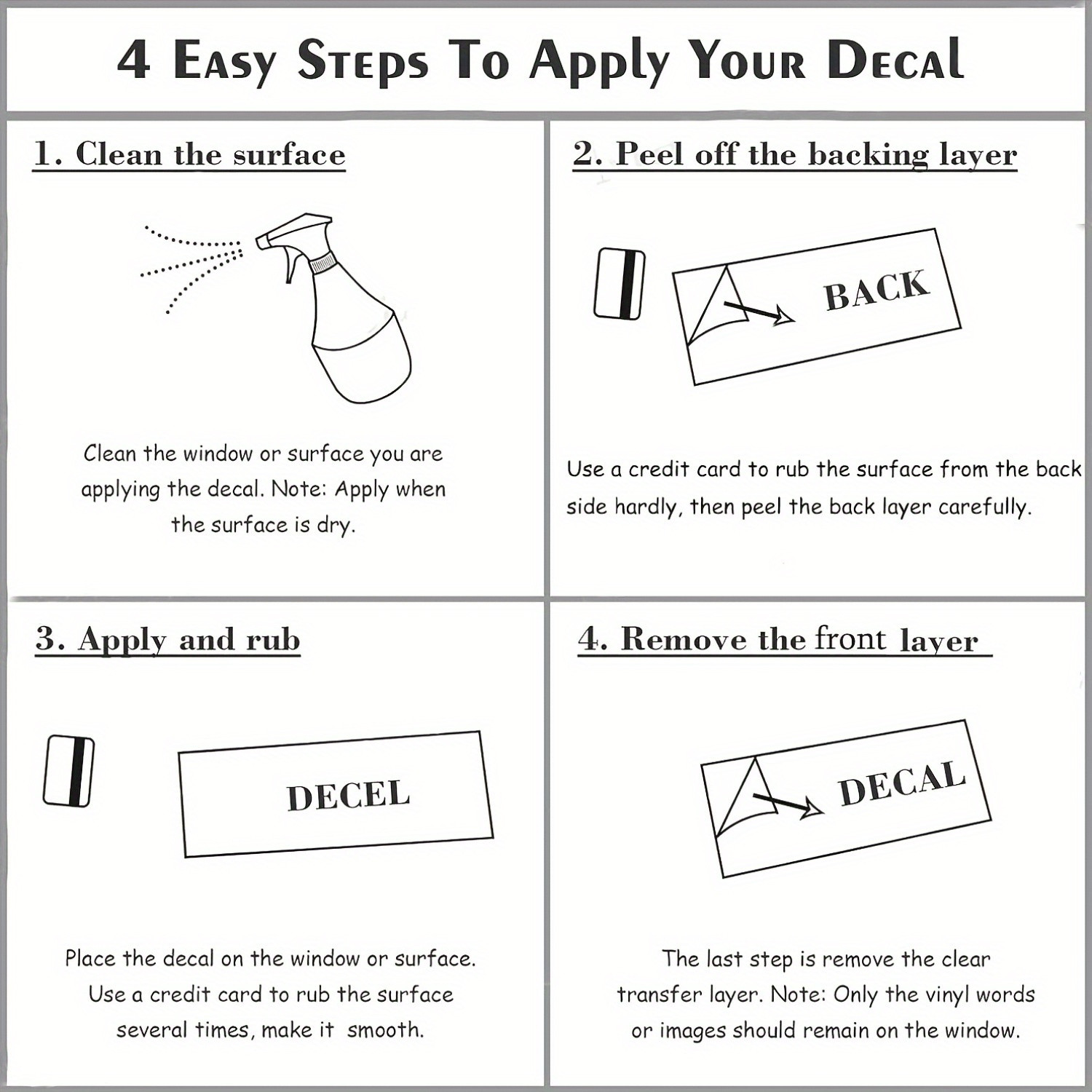 4 Easy Steps To Apply Your Decal

1. Clean the surface

Clean the window or surface you are applying the decal. Note: Apply when the surface is dry.

2. Peel off the backing layer

BACK

Use a credit card to rub the surface from the back side hardly, then peel the back layer carefully.

3. Apply and rub

DECEL

Place the decal on the window or surface. Use a credit card to rub the surface several times, make it smooth.

4. Remove the front layer

DECAL

The last step is remove the clear transfer layer. Note: Only the vinyl words or images should remain on the window.