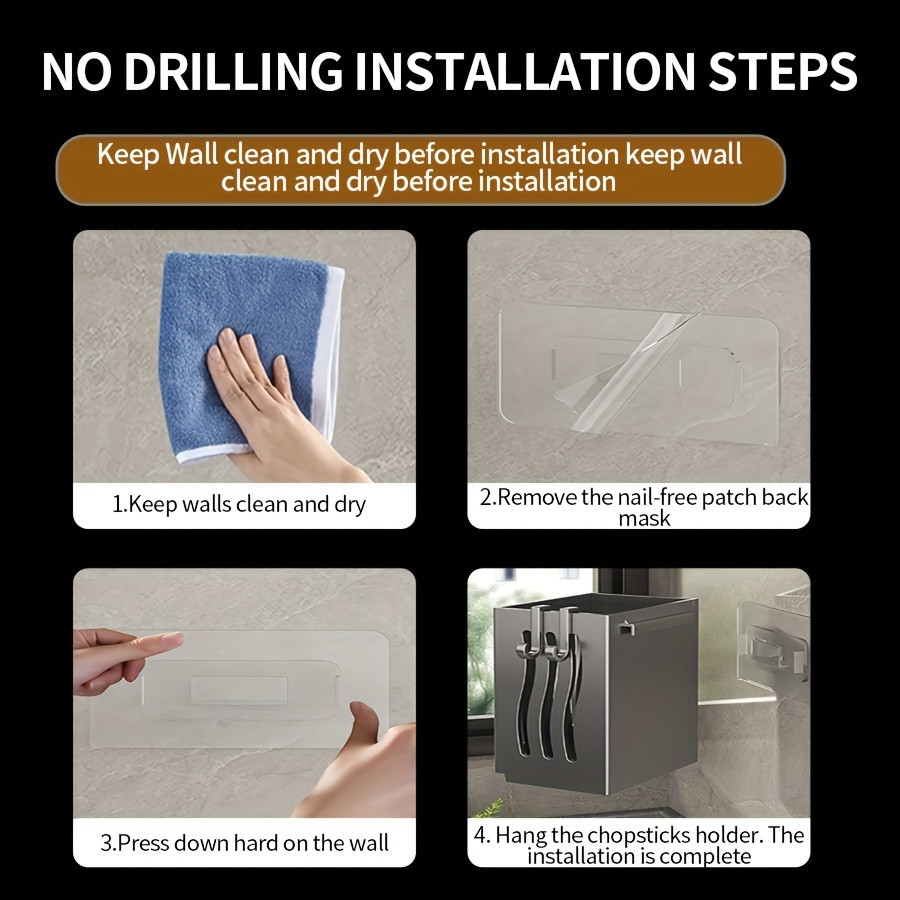 NO DRILLING INSTALLATION STEPS

Keep Wall clean and dry before installation keep wall clean and dry before installation

1.Keep walls clean and dry

2.Remove the nail-free patch back mask

3.Press down hard on the wall

4. Hang the chopsticks holder. The installation is complete